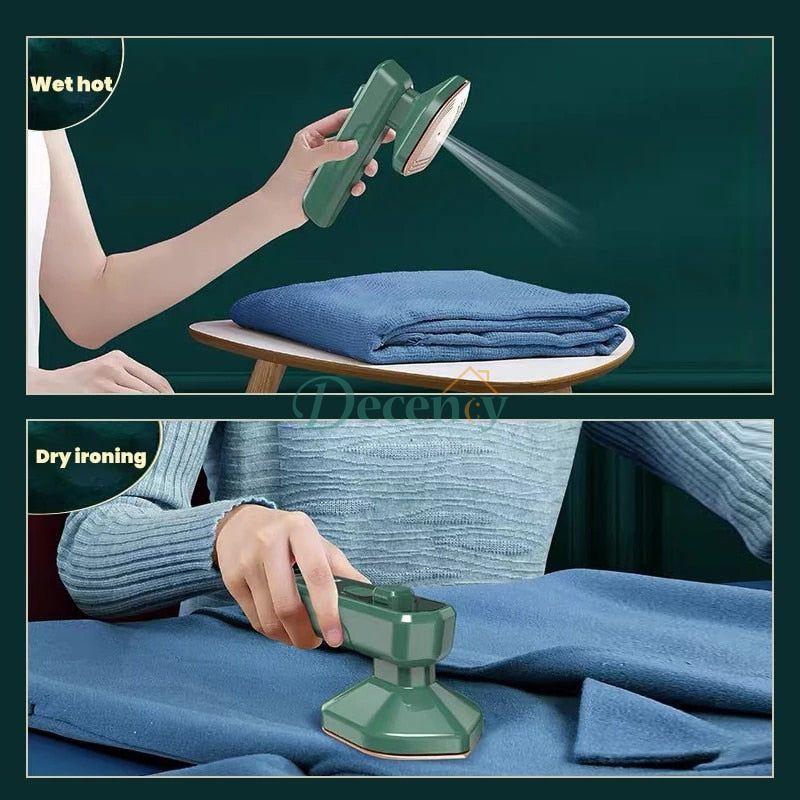 Wet hot

Decency

Dry ironing