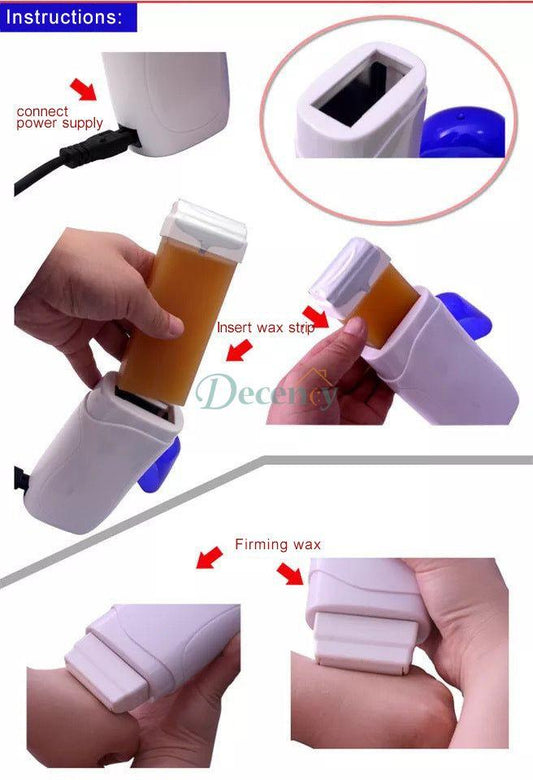 Instructions:

connect power supply

Insert wax strip

Decency

Firming wax