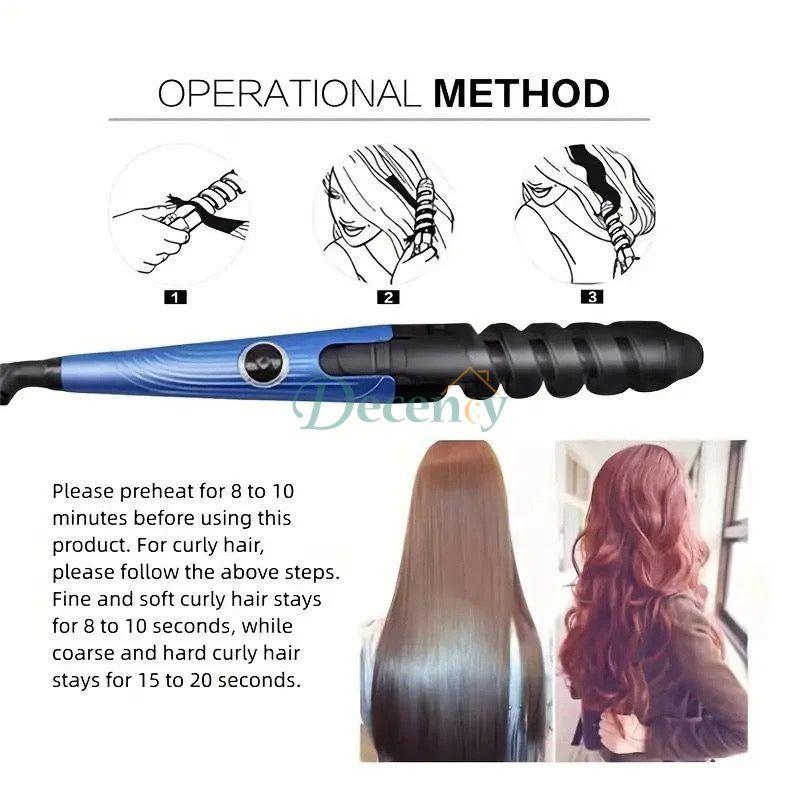 OPERATIONAL METHOD

1

2

3

Decency

Please preheat for 8 to 10 minutes before using this product. For curly hair, please follow the above steps. Fine and soft curly hair stays for 8 to 10 seconds, while coarse and hard curly hair stays for 15 to 20 seconds.