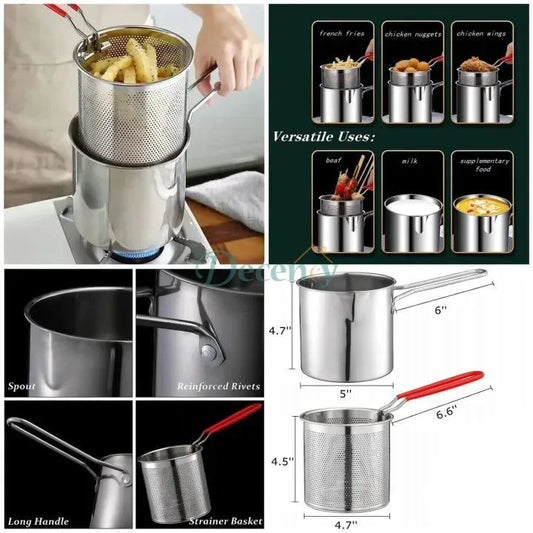 french fries
chicken nuggets
chicken wings
Versatile Uses:
beaf
milk
supplementary food

Decency

Spout
Reinforced Rivets
Long Handle
Strainer Basket

4.7''
6''
5''
6.6''
4.5''
4.7''