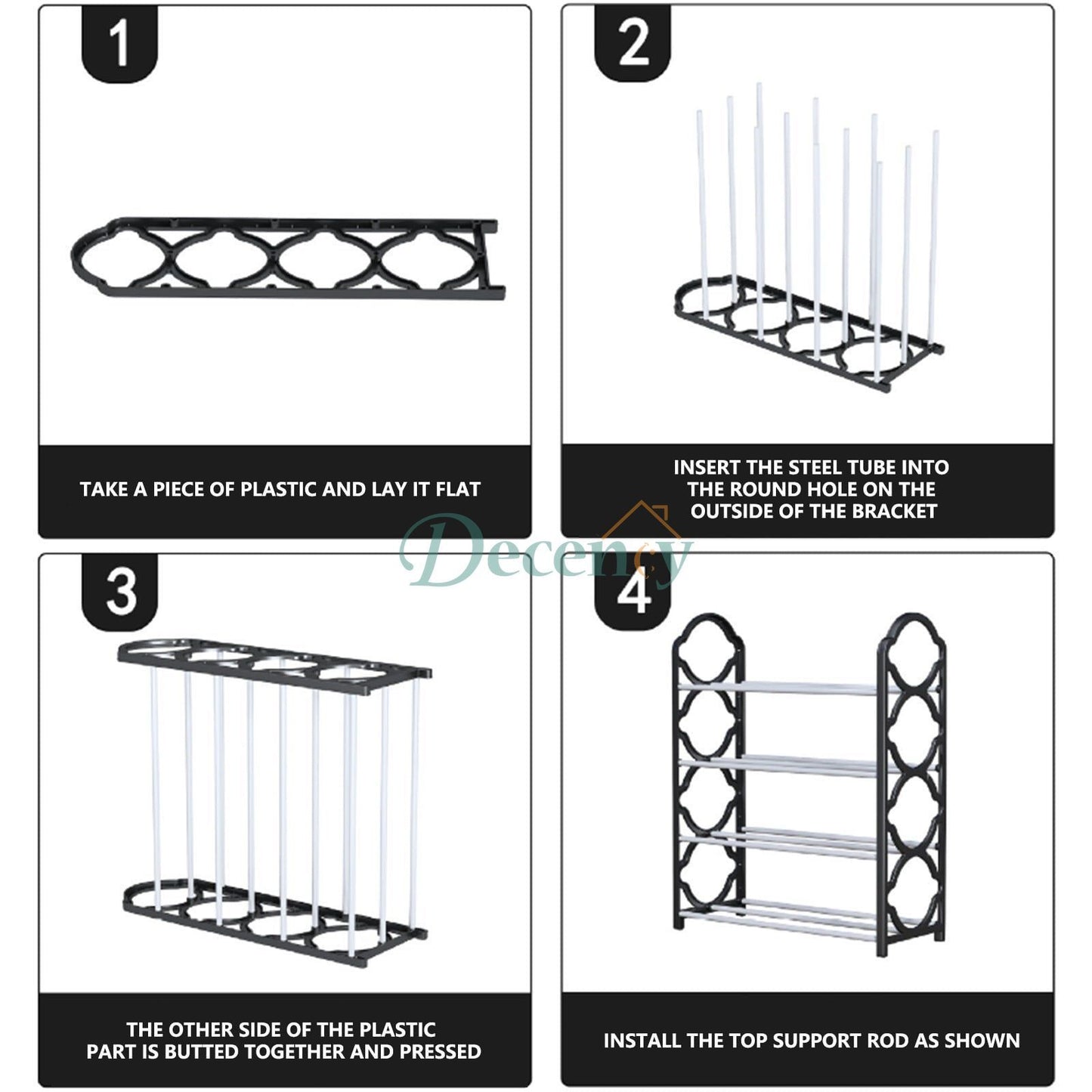 1

TAKE A PIECE OF PLASTIC AND LAY IT FLAT

2

INSERT THE STEEL TUBE INTO THE ROUND HOLE ON THE OUTSIDE OF THE BRACKET

Decency

3

THE OTHER SIDE OF THE PLASTIC PART IS BUTTED TOGETHER AND PRESSED

4

INSTALL THE TOP SUPPORT ROD AS SHOWN