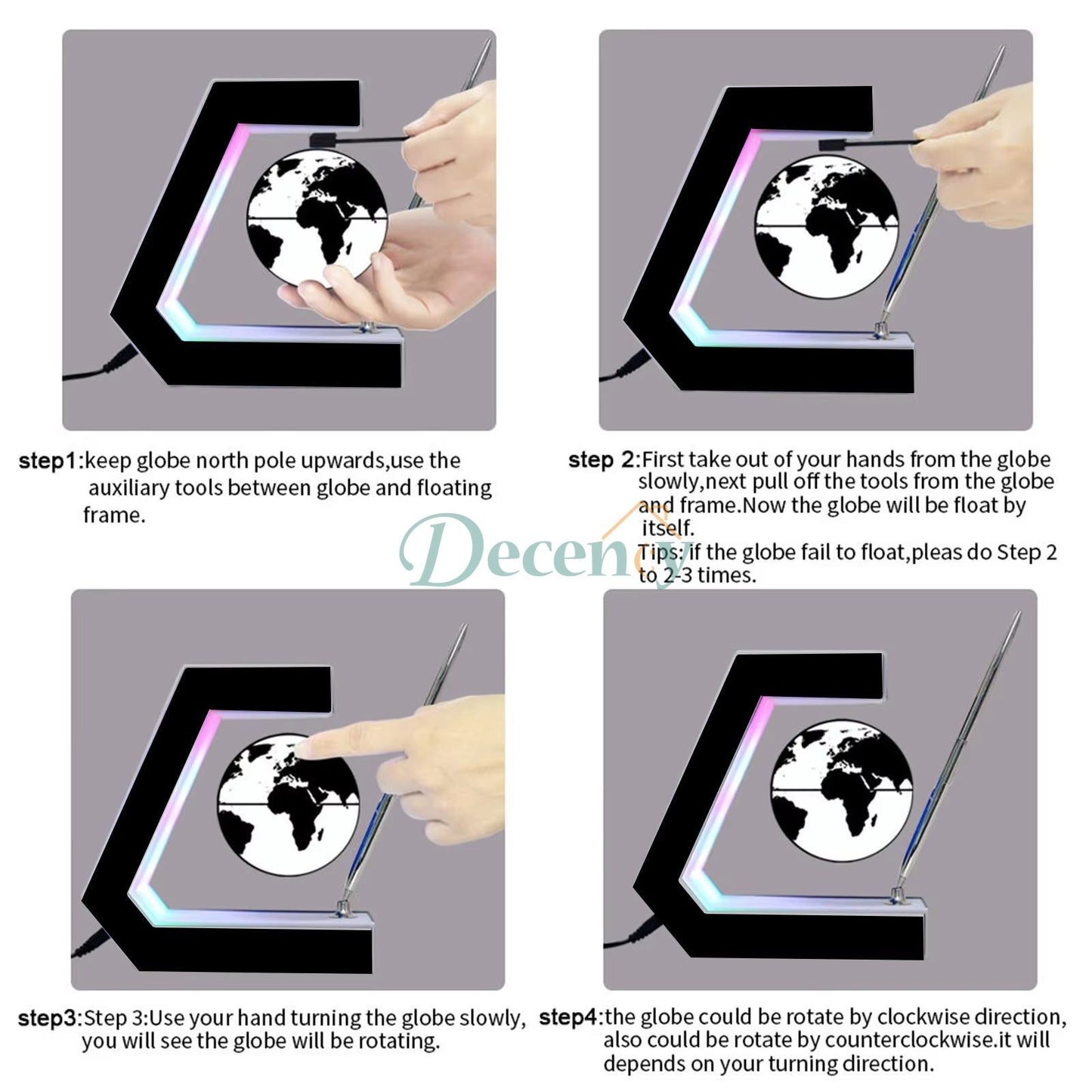 step1:keep globe north pole upwards,use the auxiliary tools between globe and floating frame.

step 2:First take out of your hands from the globe slowly,next pull off the tools from the globe and frame.Now the globe will be float by itself.
Tips: if the globe fail to float,pleas do Step 2 to 2-3 times.

Decency

step3:Step 3:Use your hand turning the globe slowly, you will see the globe will be rotating.

step4:the globe could be rotate by clockwise direction, also could be rotate by counterclockwise.it will depends on your turning direction.