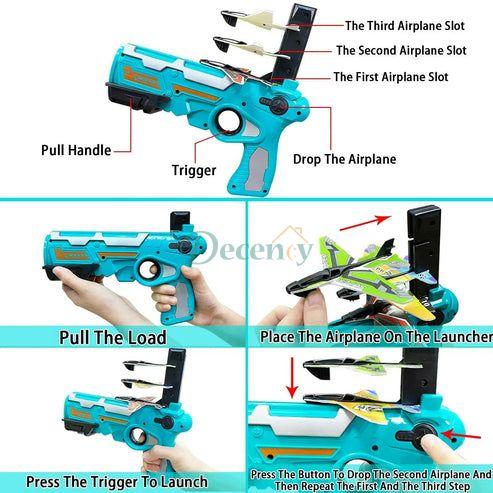 The Third Airplane Slot
The Second Airplane Slot
The First Airplane Slot
Pull Handle
Trigger
Drop The Airplane

Decency

Pull The Load

Place The Airplane On The Launcher

Press The Trigger To Launch

Press The Button To Drop The Second Airplane And Then Repeat The First And The Third Step