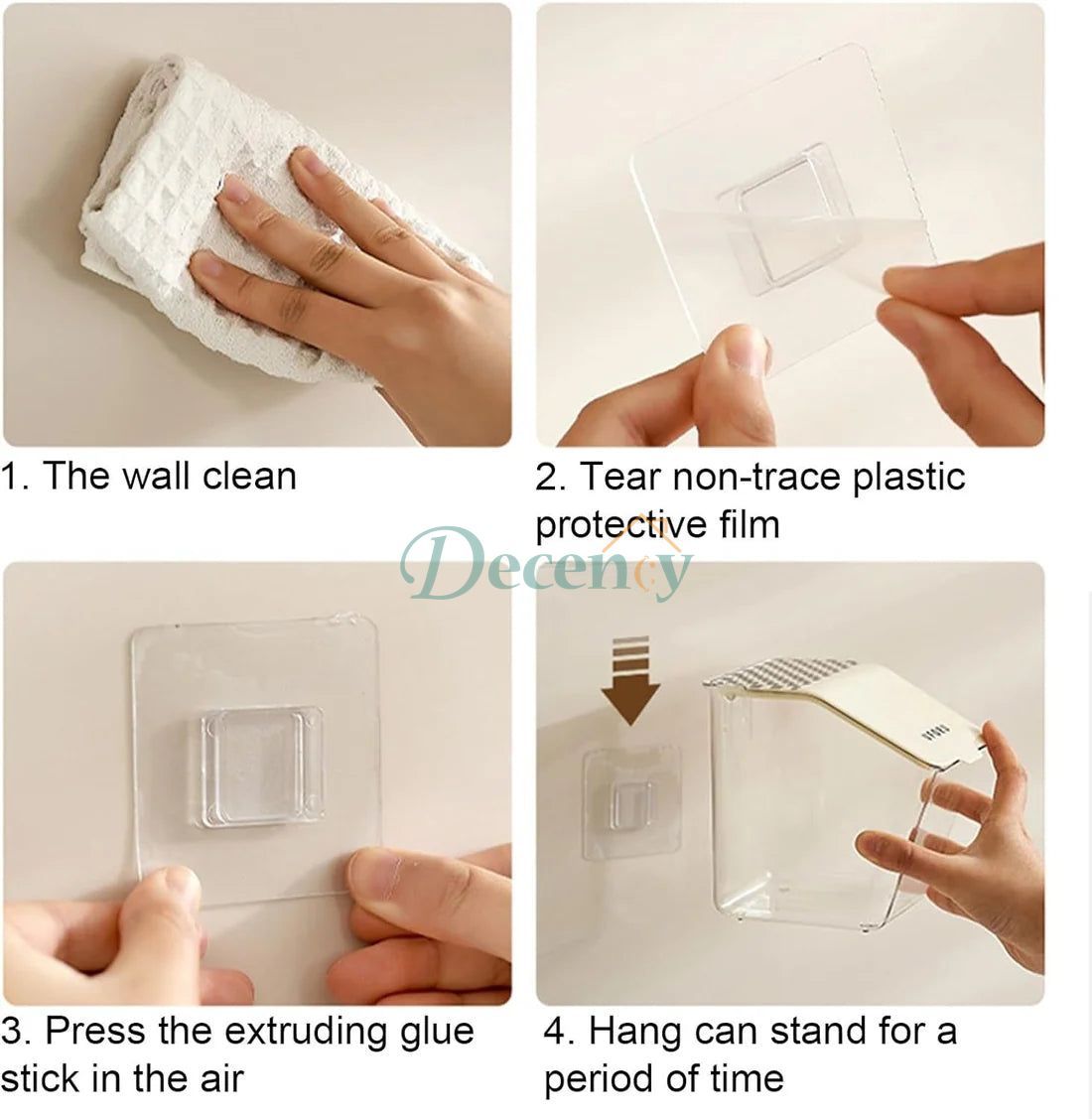 1. The wall clean

2. Tear non-trace plastic protective film

Decency

3. Press the extruding glue stick in the air

4. Hang can stand for a period of time