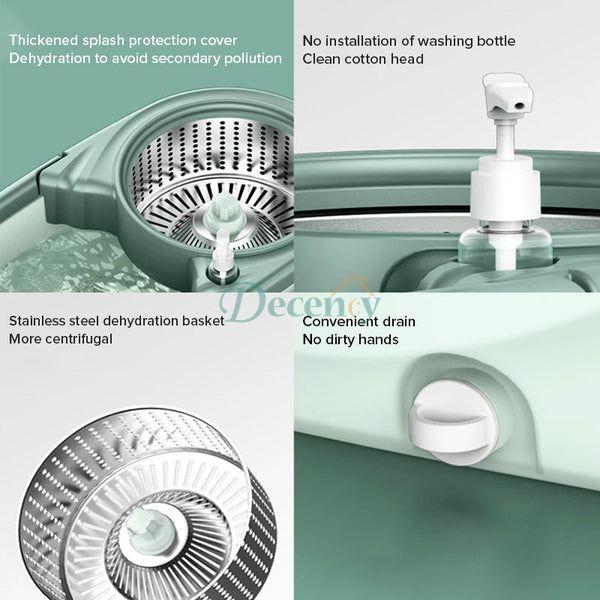 Thickened splash protection cover
Dehydration to avoid secondary pollution

No installation of washing bottle
Clean cotton head

Decency

Stainless steel dehydration basket
More centrifugal

Convenient drain
No dirty hands