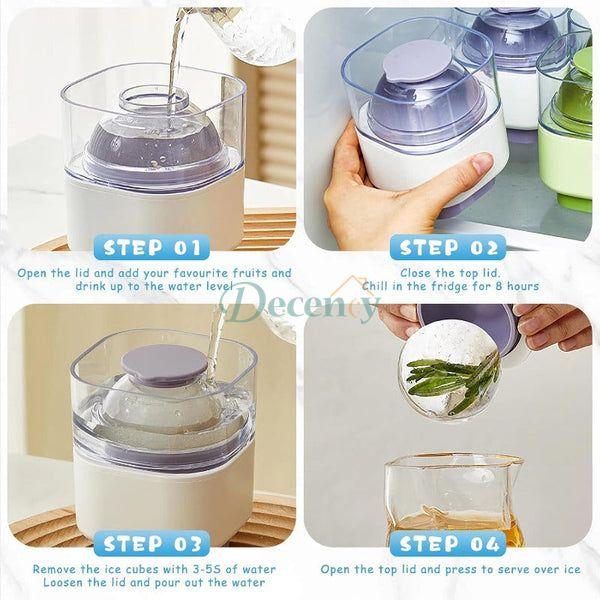 STEP 01

Open the lid and add your favourite fruits and drink up to the water level

STEP 02

Close the top lid.
Chill in the fridge for 8 hours

Decency

STEP 03

Remove the ice cubes with 3-5S of water
Loosen the lid and pour out the water

STEP 04

Open the top lid and press to serve over ice