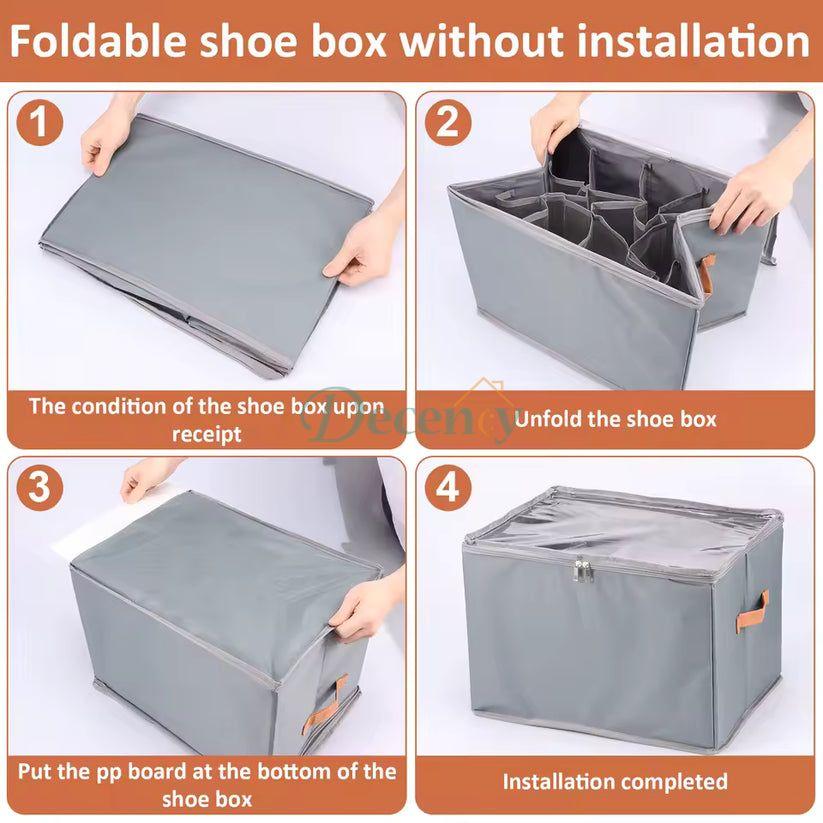 Foldable shoe box without installation

1

The condition of the shoe box upon receipt

2

Unfold the shoe box

Decency

3

Put the pp board at the bottom of the shoe box

4

Installation completed