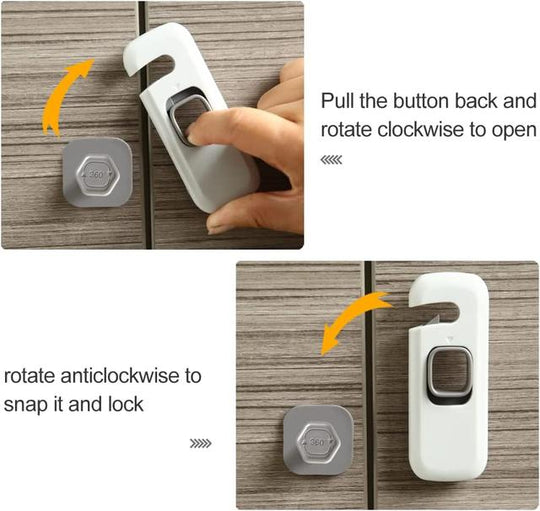 360

Pull the button back and rotate clockwise to open

«««

rotate anticlockwise to snap it and lock

»»»

360