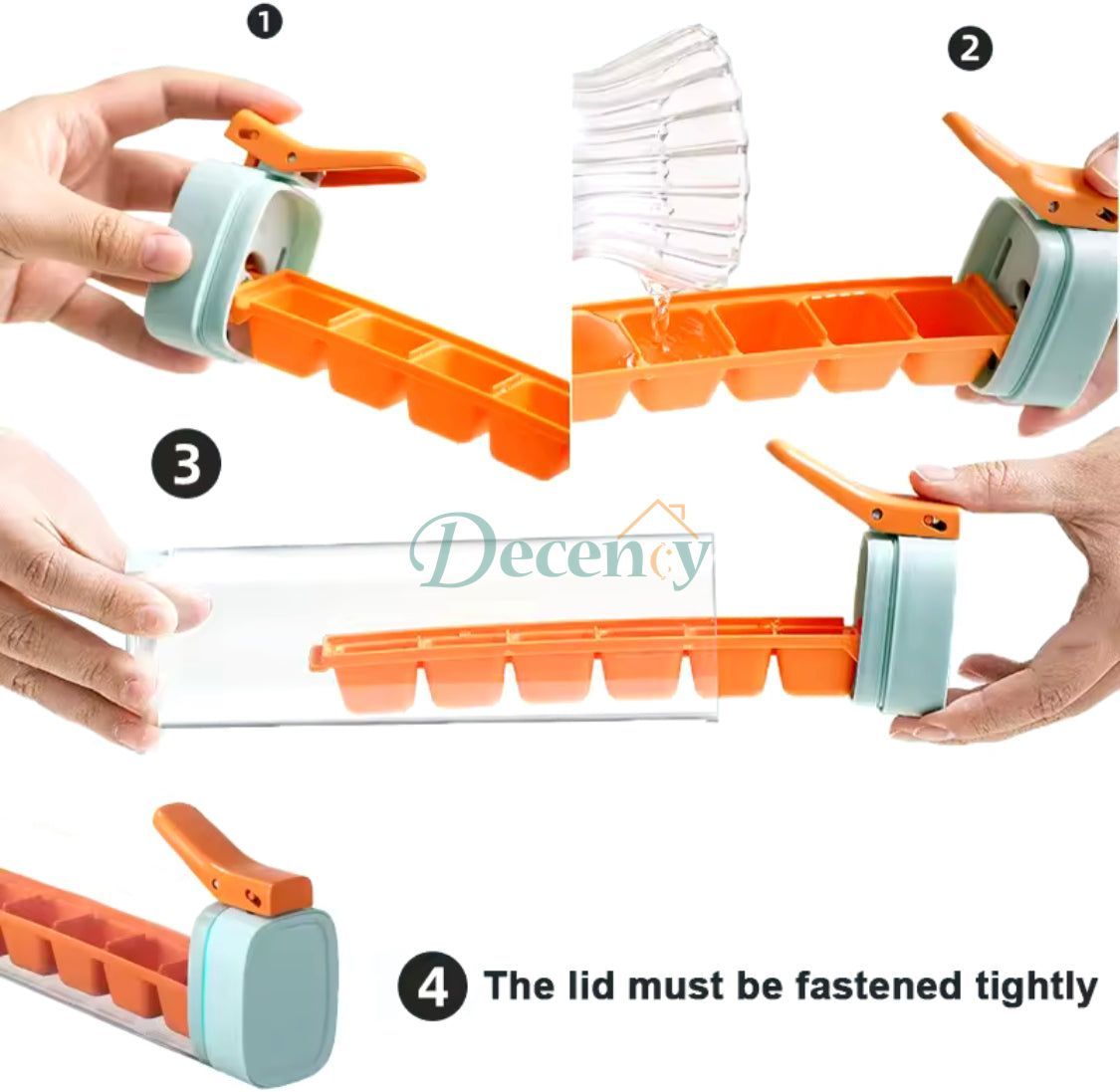 1

2

3

Decency

4 The lid must be fastened tightly