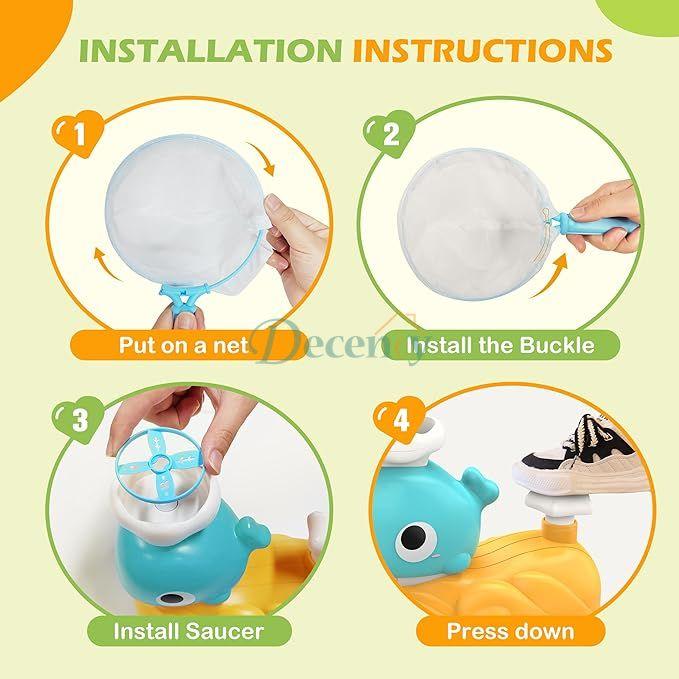 INSTALLATION INSTRUCTIONS

1
Put on a net

2
Install the Buckle

Decency

3
Install Saucer

4
Press down