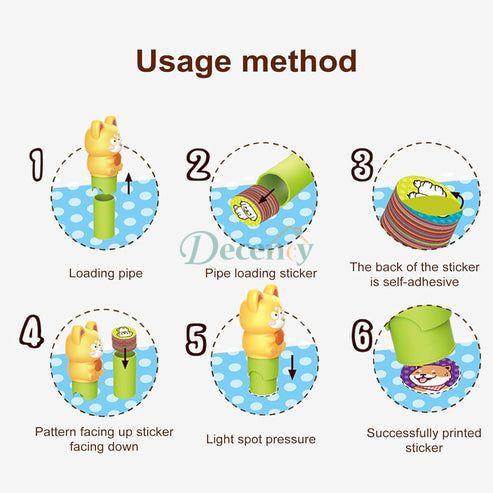 Usage method

1
Loading pipe

2
Pipe loading sticker

3
The back of the sticker is self-adhesive

Decency

4
Pattern facing up sticker facing down

5
Light spot pressure

6
Successfully printed sticker