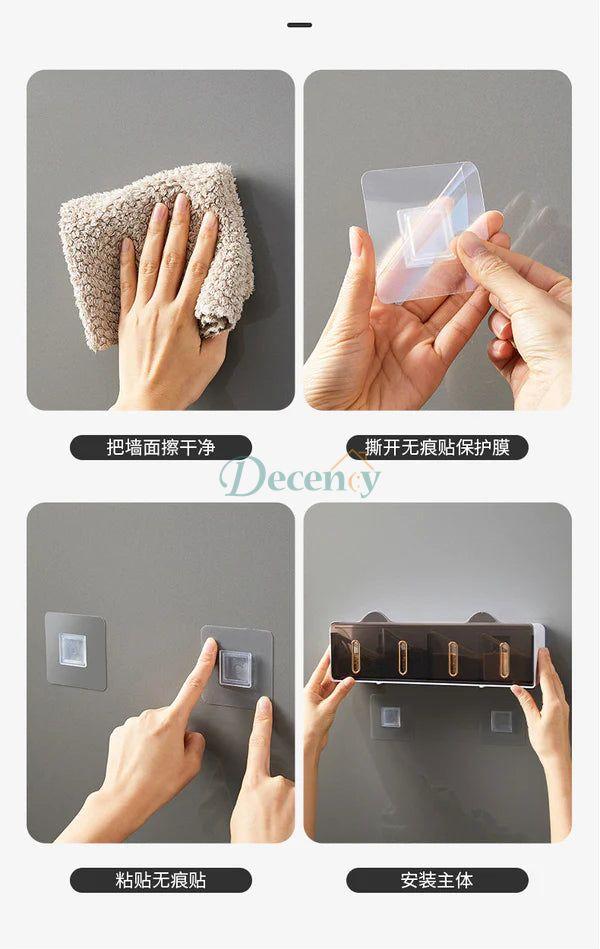 把墙面擦干净

撕开无痕贴保护膜

Decency

粘贴无痕贴

安装主体