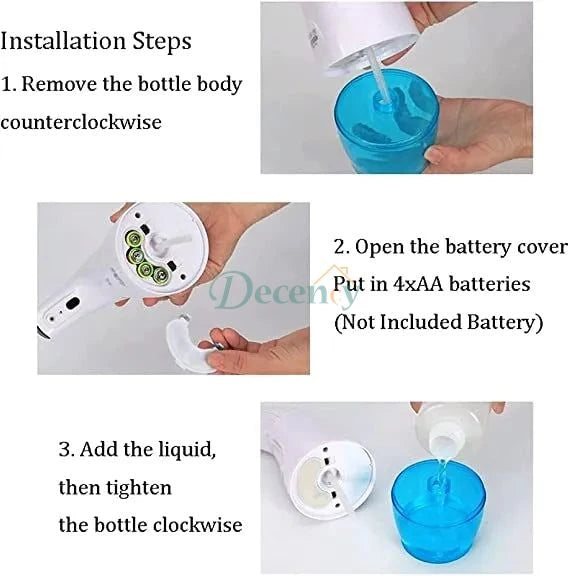 Installation Steps

1. Remove the bottle body counterclockwise

2. Open the battery cover
Put in 4xAA batteries
(Not Included Battery)

Decency

3. Add the liquid, then tighten the bottle clockwise