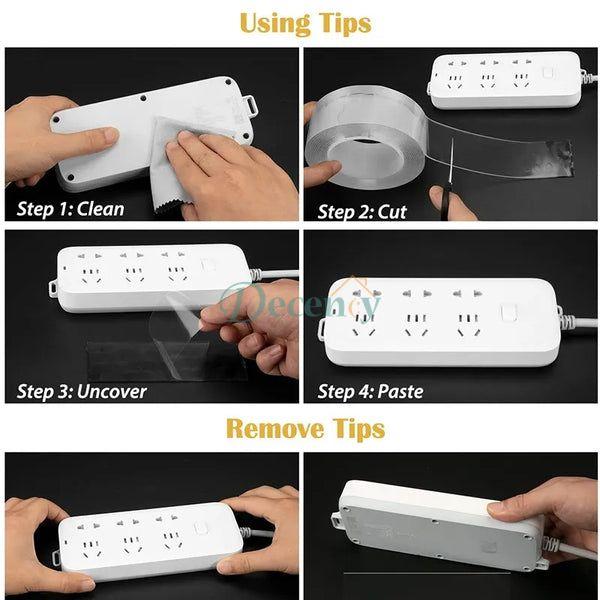 Using Tips

Step 1: Clean

Step 2: Cut

Step 3: Uncover

Decency

Step 4: Paste

Remove Tips