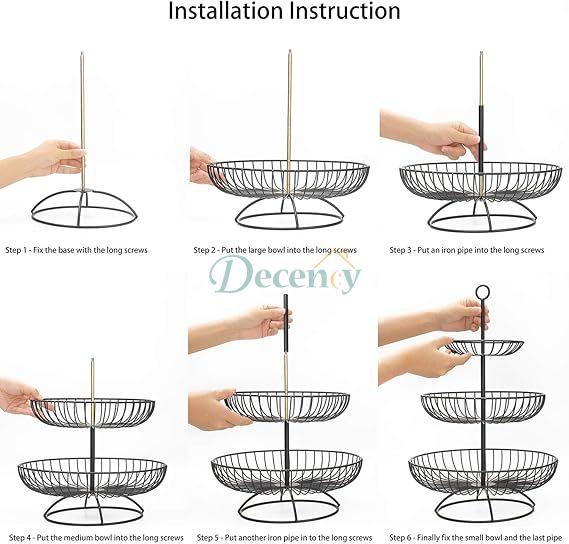 Installation Instruction

Step 1 - Fix the base with the long screws

Step 2 - Put the large bowl into the long screws

Step 3 - Put an iron pipe into the long screws

Decency

Step 4 - Put the medium bowl into the long screws

Step 5 - Put another iron pipe in to the long screws

Step 6 - Finally fix the small bowl and the last pipe