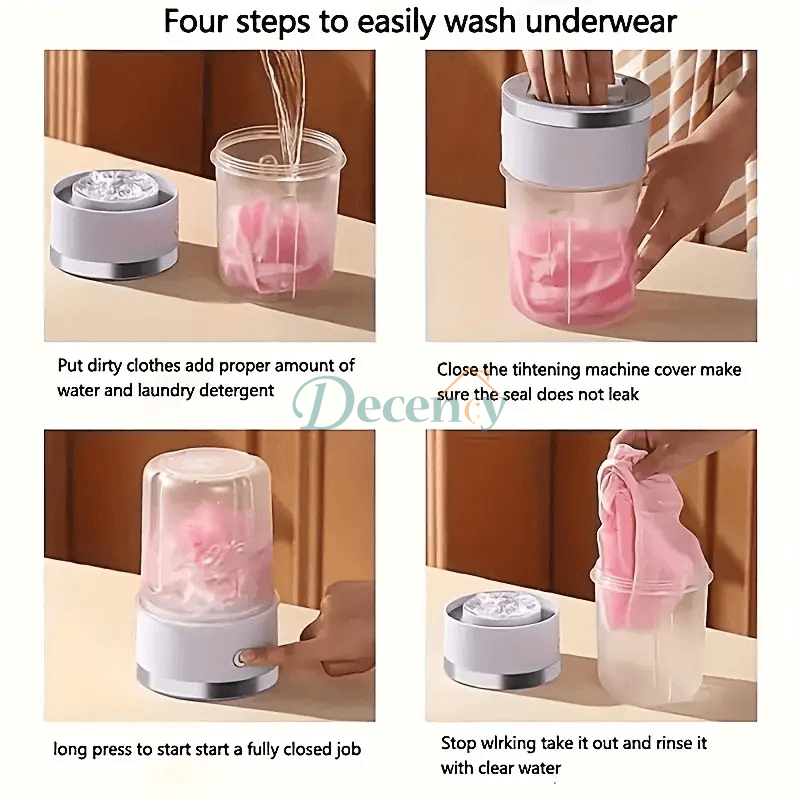 Four steps to easily wash underwear

Put dirty clothes add proper amount of water and laundry detergent

Close the tihtening machine cover make sure the seal does not leak

Decency

long press to start start a fully closed job

Stop wlrking take it out and rinse it with clear water